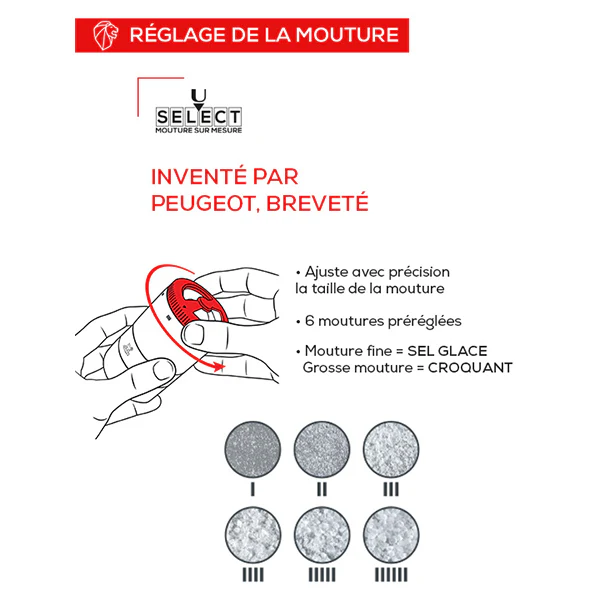 RÉGLAGE DE LA MOUTURE

U
SELECT
MOUTURE SUR MESURE

INVENTÉ PAR
PEUGEOT, BREVETÉ

• Ajuste avec précision la taille de la mouture

• 6 moutures préréglées

• Mouture fine = SEL GLACE
Grosse mouture = CROQUANT

I
II
III
IIII
IIIII
IIIIII