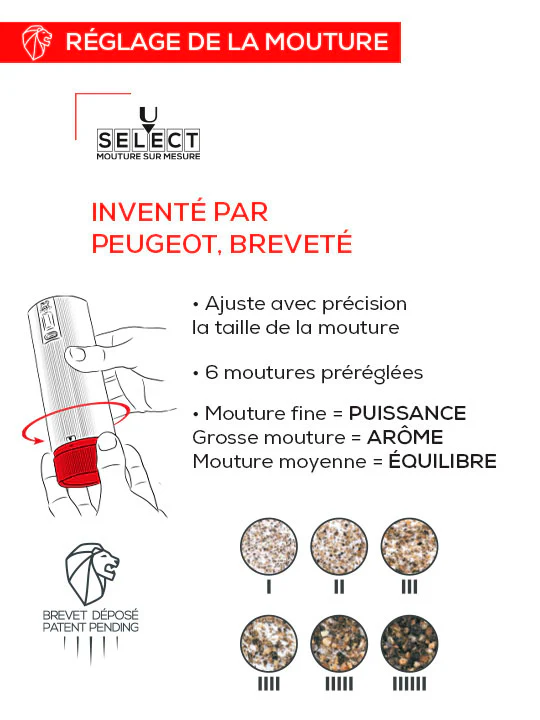 RÉGLAGE DE LA MOUTURE

U
SELECT
MOUTURE SUR MESURE

INVENTÉ PAR PEUGEOT, BREVETÉ

• Ajuste avec précision la taille de la mouture

• 6 moutures préréglées

• Mouture fine = PUISSANCE
Grosse mouture = ARÔME
Mouture moyenne = ÉQUILIBRE

BREVET DÉPOSÉ
PATENT PENDING

I II III
IIII IIIII IIIIII